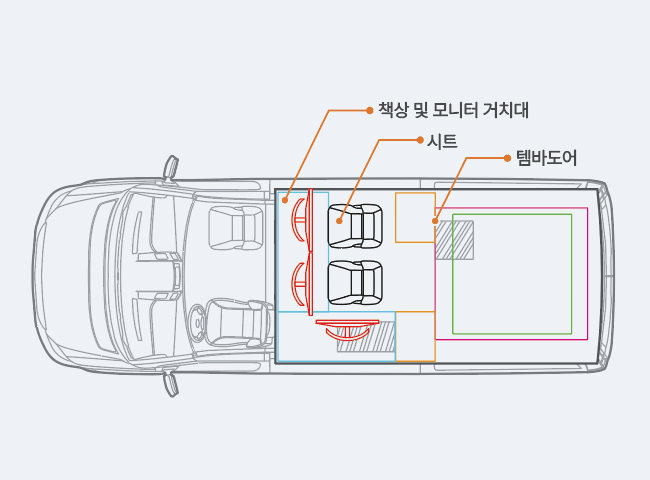 책상 및 모니터 거치대
시트
템바도어